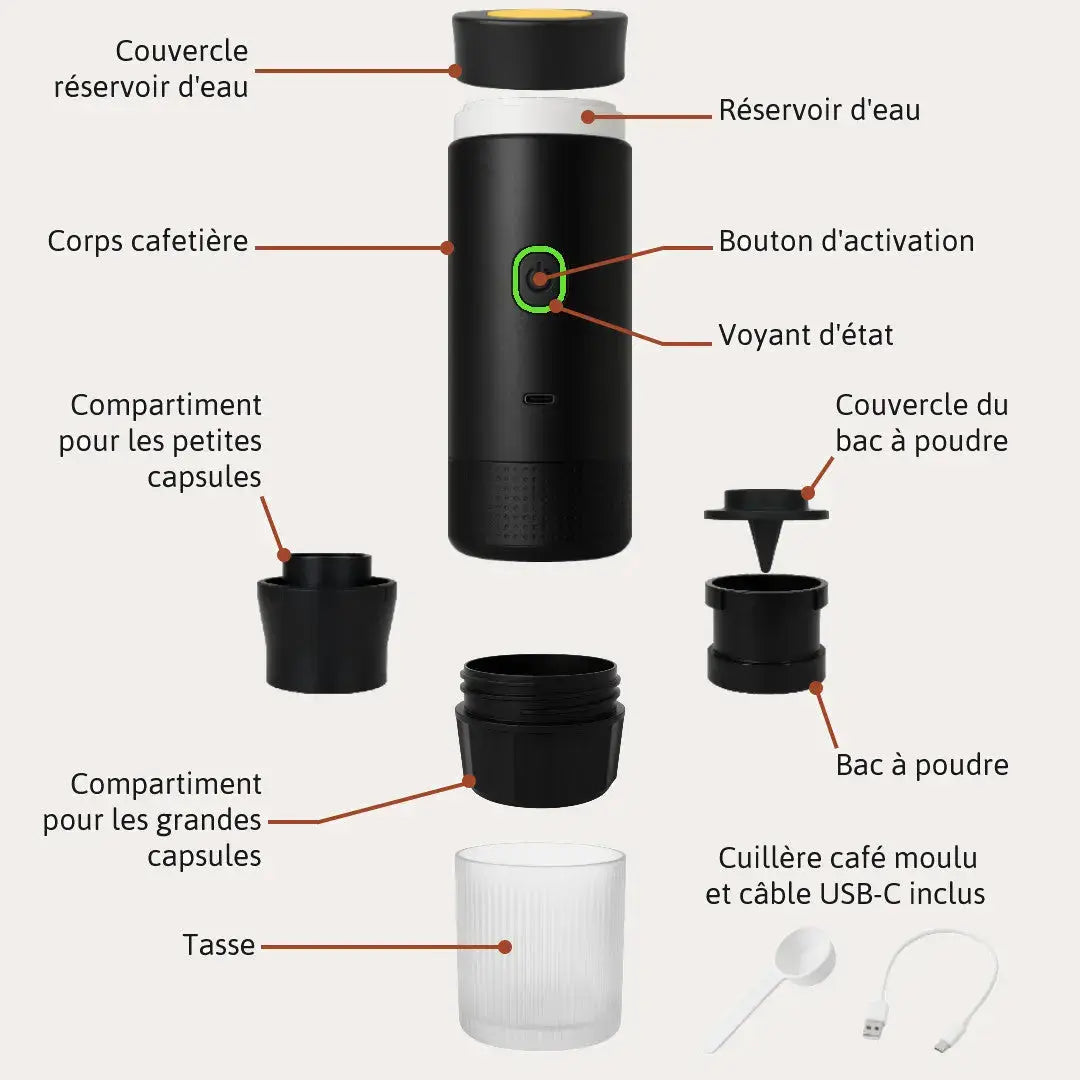 Couvercle réservoir d'eau

Réservoir d'eau

Corps cafetière

Bouton d'activation

Voyant d'état

Compartiment pour les petites capsules

Couvercle du bac à poudre

Bac à poudre

Compartiment pour les grandes capsules

Cuillère café moulu et câble USB-C inclus

Tasse