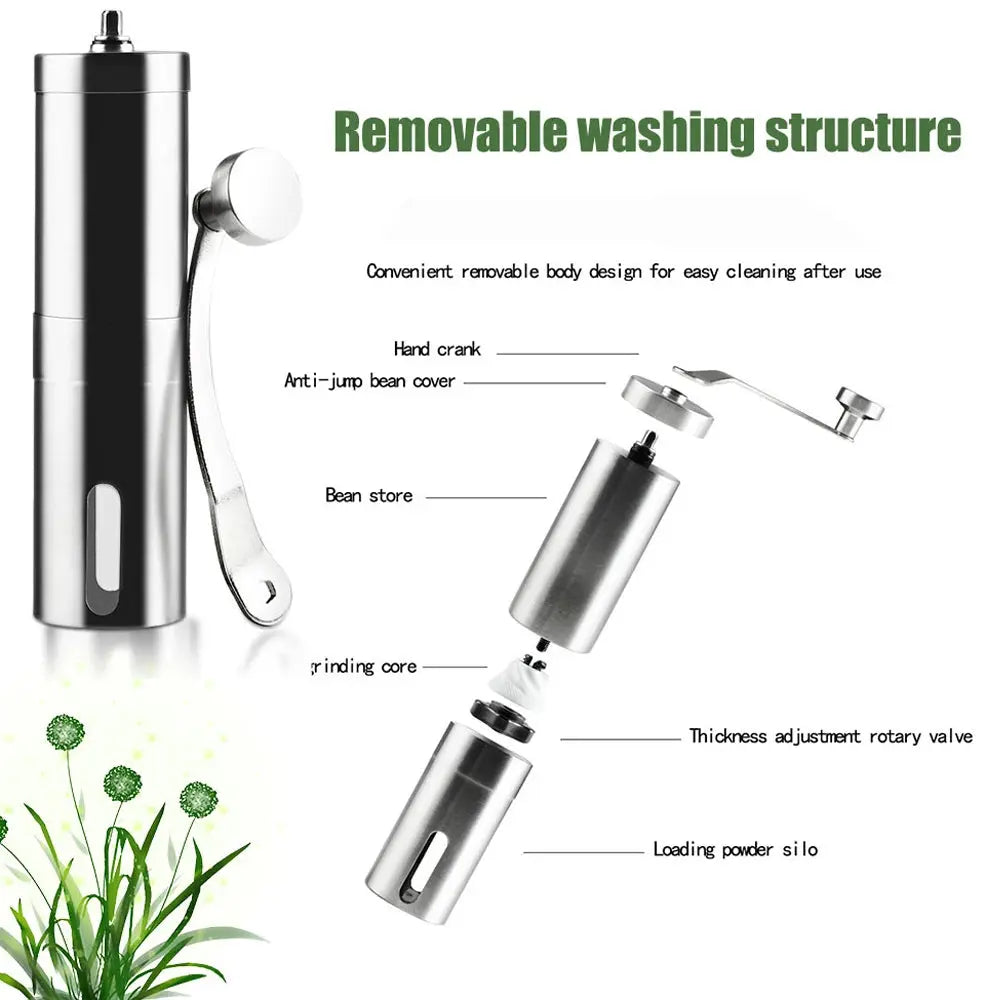 Removable washing structure

Convenient removable body design for easy cleaning after use

Hand crank

Anti-jump bean cover

Bean store

grinding core

Thickness adjustment rotary valve

Loading powder silo